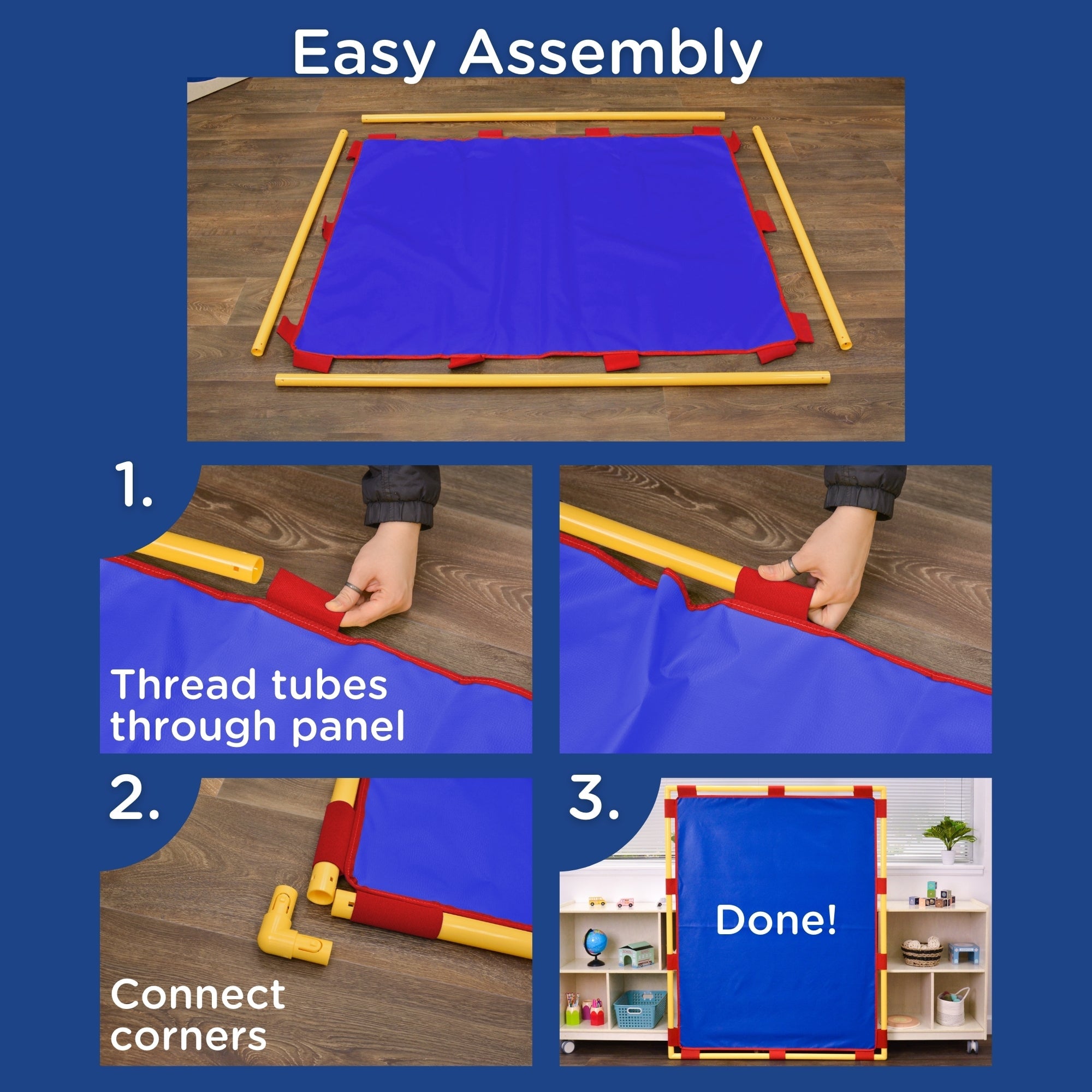 Easy Assembly

1.

Thread tubes through panel

2.

Connect corners

3.

Done!