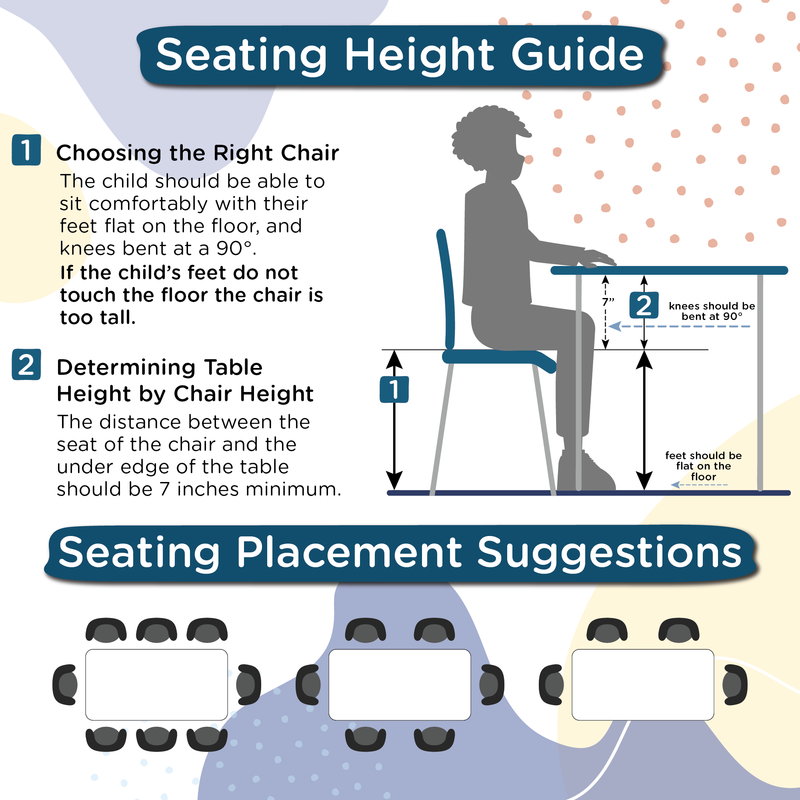 Seating Height Guide

1 Choosing the Right Chair
The child should be able to sit comfortably with their feet flat on the floor, and knees bent at a 90°.
If the child's feet do not touch the floor the chair is too tall.

2 Determining Table Height by Chair Height
The distance between the seat of the chair and the under edge of the table should be 7 inches minimum.

7"
2
knees should be bent at 90°
1
feet should be flat on the floor

Seating Placement Suggestions